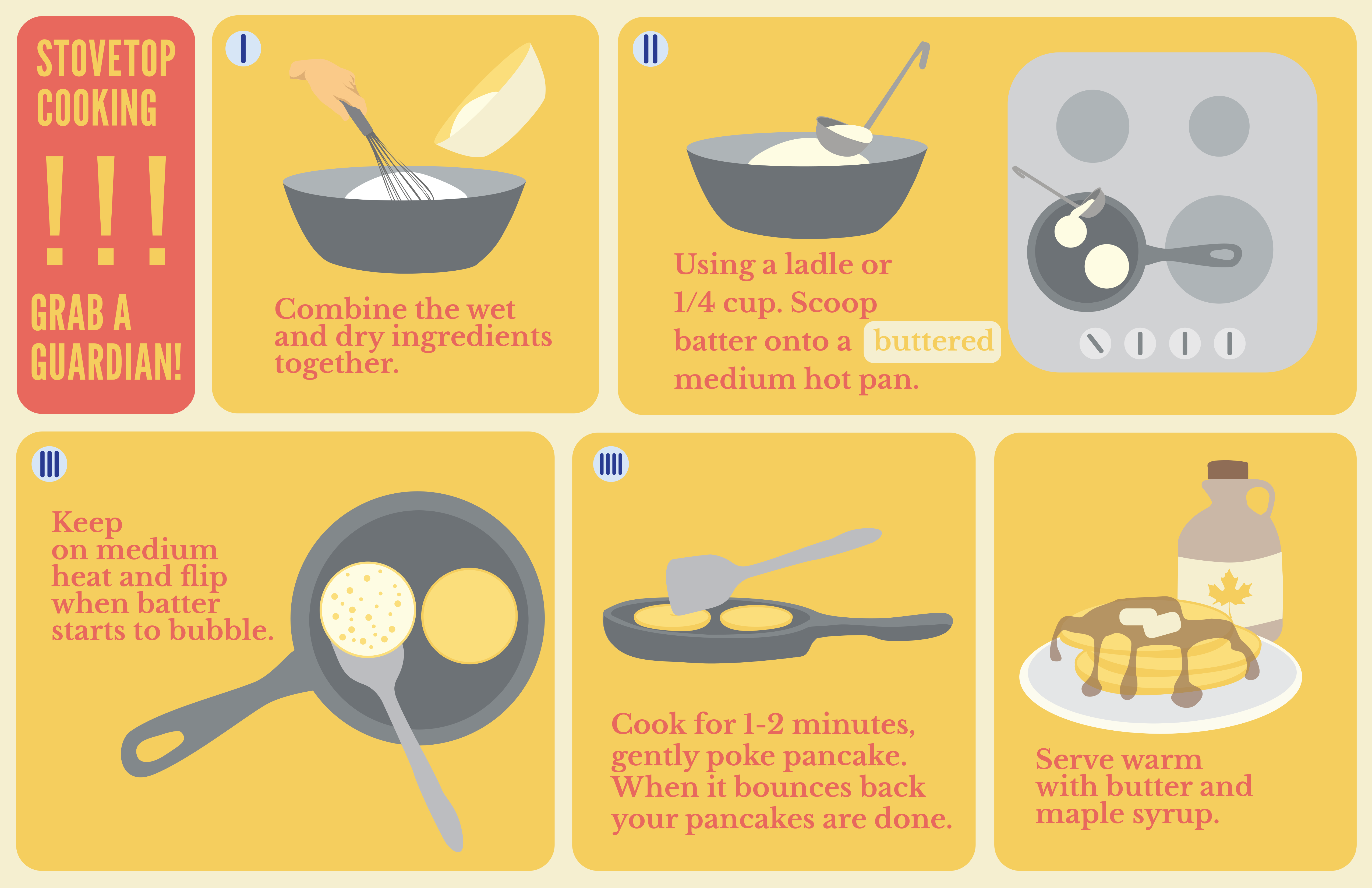 STOVETOP COOKING

!!!

GRAB A GUARDIAN!

I

Combine the wet and dry ingredients together.

II

Using a ladle or 1/4 cup. Scoop batter onto a buttered medium hot pan.

III

Keep on medium heat and flip when batter starts to bubble.

IIII

Cook for 1-2 minutes, gently poke pancake. When it bounces back your pancakes are done.

Serve warm with butter and maple syrup.